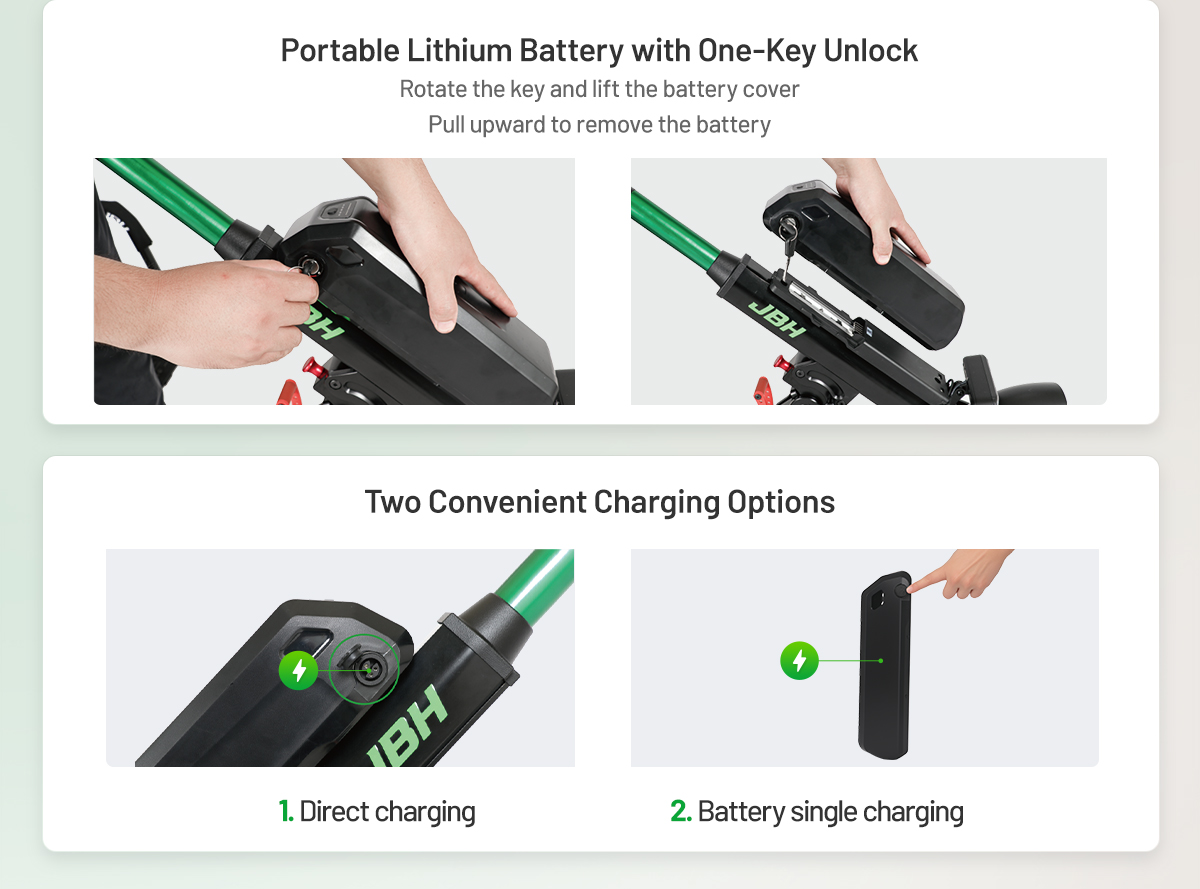 Portable Lithium Battery with One-Key Unlock
Rotate the key and lift the battery cover
Pull upward to remove the battery

JBH

JBH

Two Convenient Charging Options

JBH

1. Direct charging

2. Battery single charging